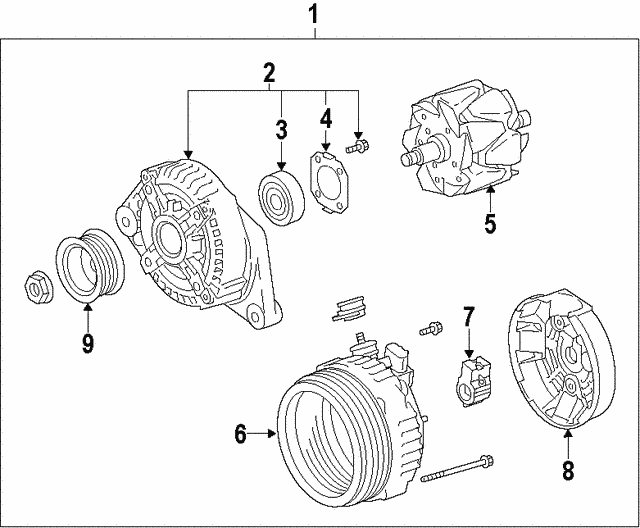 1
2
3
4
5
9
7
6
8