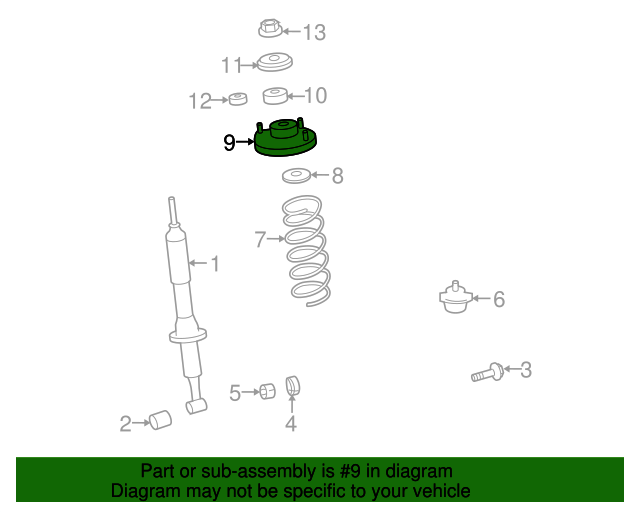 13
11
12
10
9
8
7
1
6
3
5
4
2

Part or sub-assembly is #9 in diagram
Diagram may not be specific to your vehicle