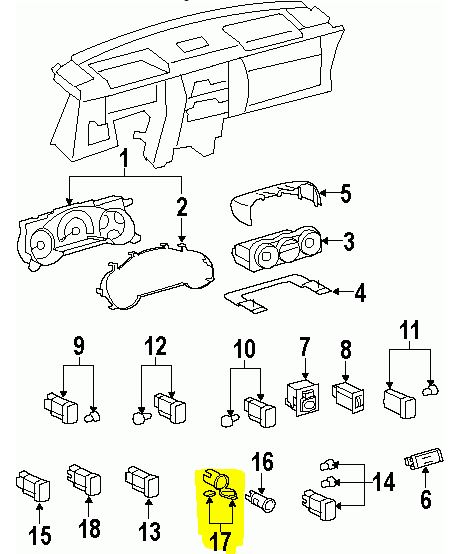 1
2
5
3
4
9
12
10
7
8
11
16
14
6
15
18
13
17